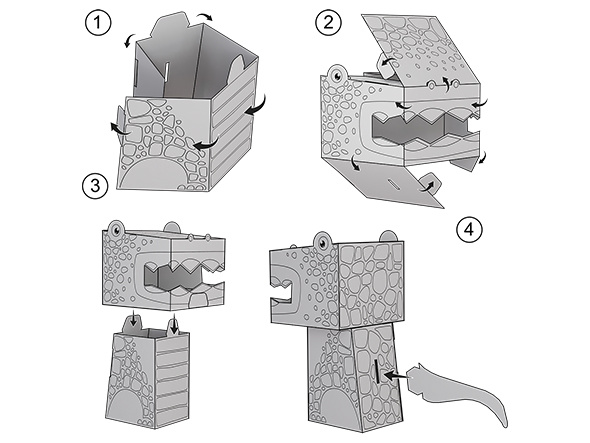 1
2
3
4