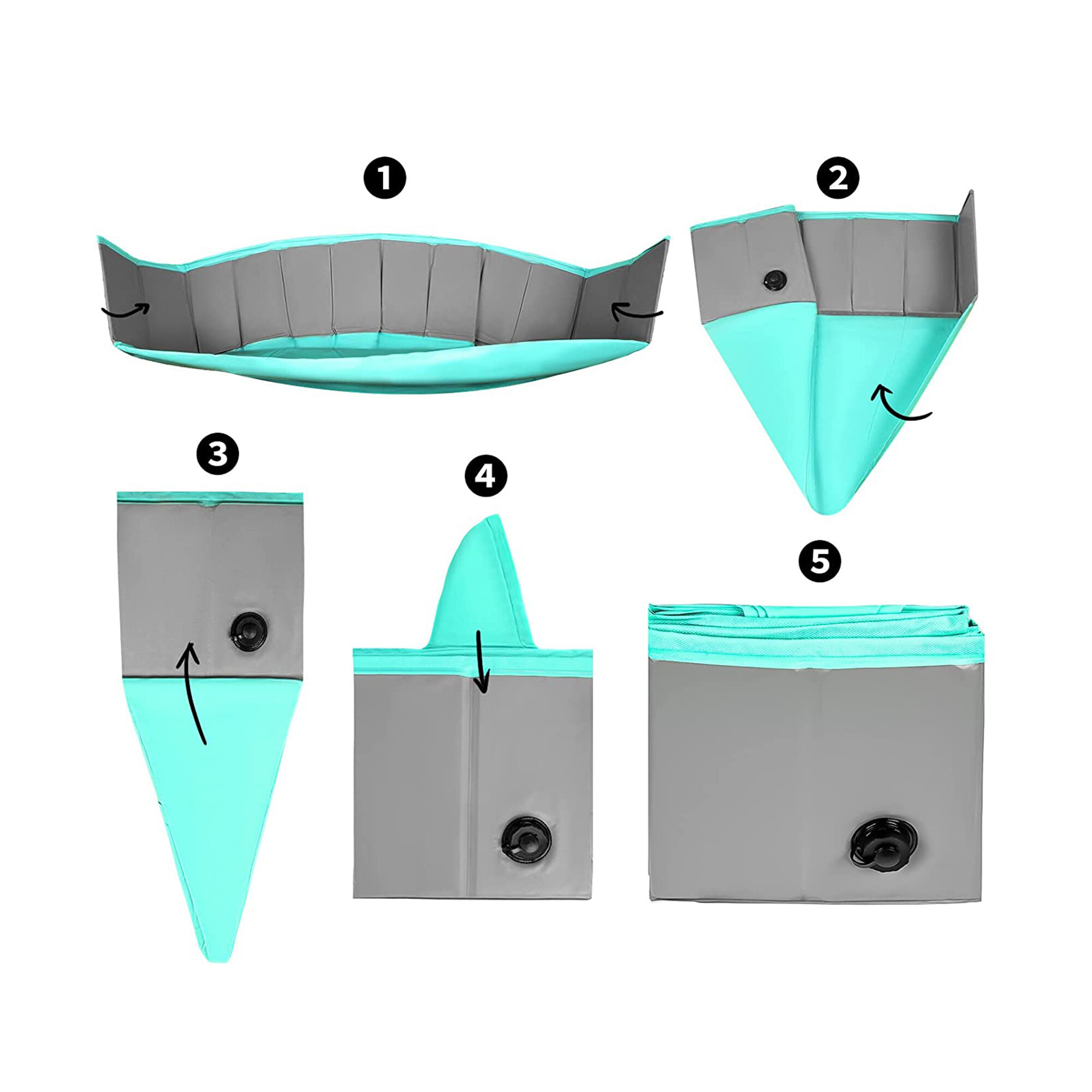 1

2

3

4

5